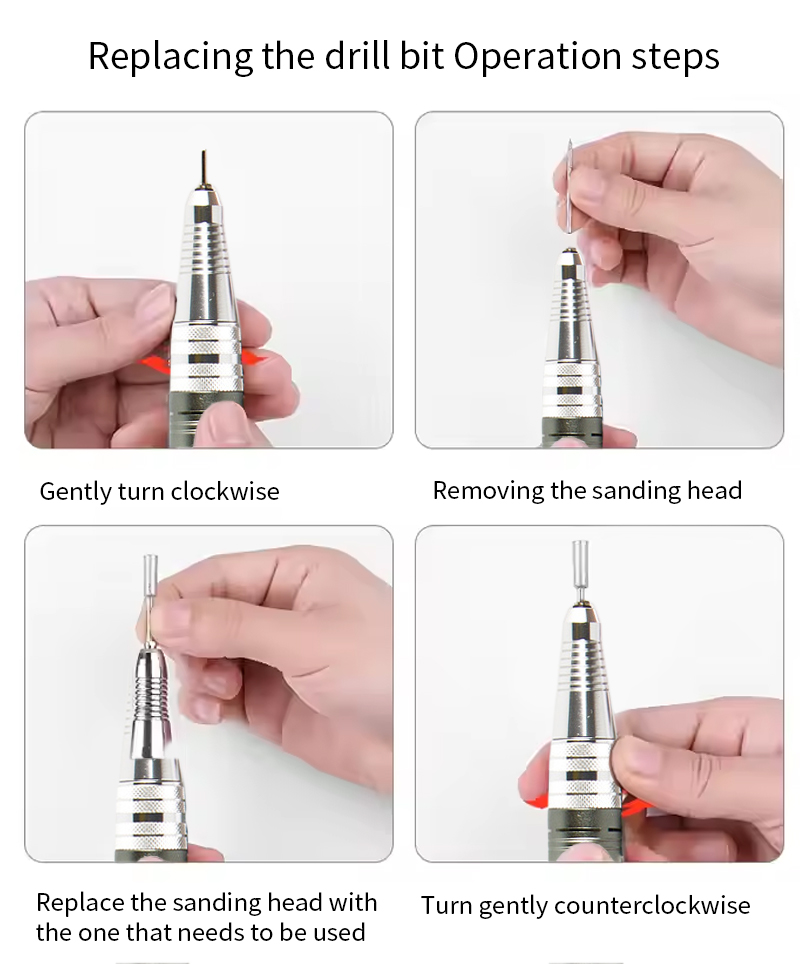 Replacing the drill bit Operation steps

Gently turn clockwise

Removing the sanding head

Replace the sanding head with the one that needs to be used

Turn gently counterclockwise